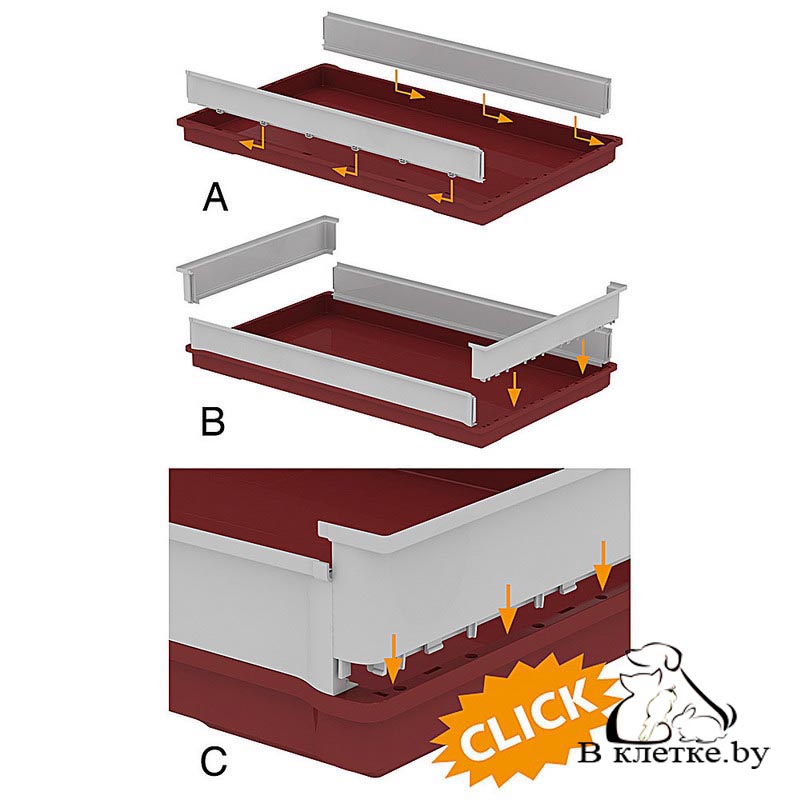 A

B

C

CLICK

В клетке.by